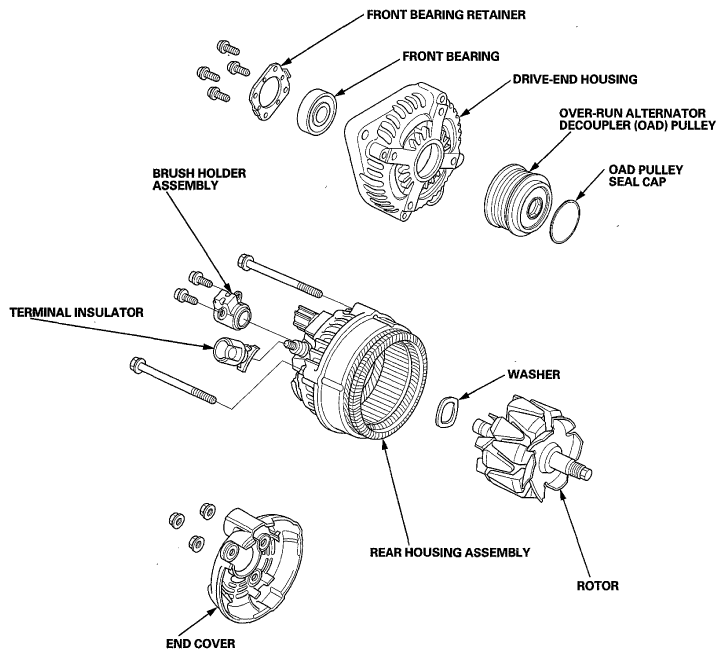 FRONT BEARING RETAINER

FRONT BEARING

DRIVE-END HOUSING

OVER-RUN ALTERNATOR DECOUPLER (OAD) PULLEY

OAD PULLEY SEAL CAP

BRUSH HOLDER ASSEMBLY

TERMINAL INSULATOR

WASHER

REAR HOUSING ASSEMBLY

ROTOR

END COVER