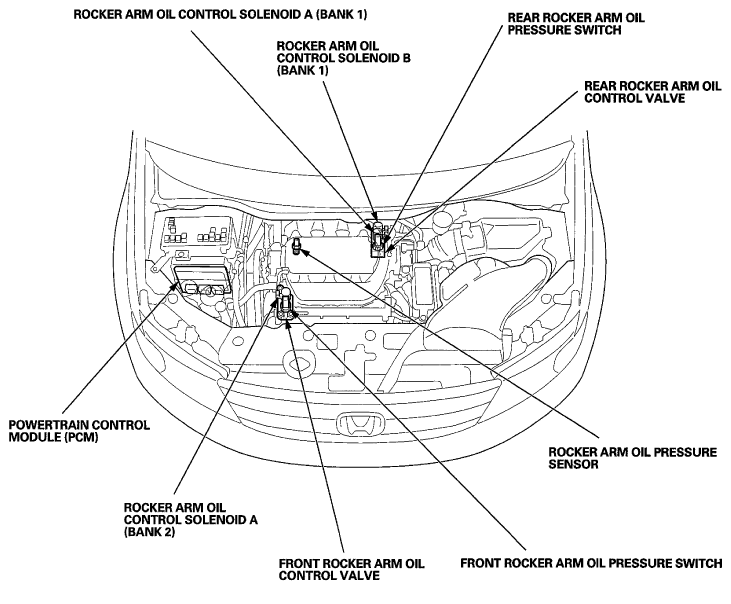 ROCKER ARM OIL CONTROL SOLENOID A (BANK 1)

ROCKER ARM OIL CONTROL SOLENOID B (BANK 1)

REAR ROCKER ARM OIL PRESSURE SWITCH

REAR ROCKER ARM OIL CONTROL VALVE

POWERTRAIN CONTROL MODULE (PCM)

ROCKER ARM OIL PRESSURE SENSOR

ROCKER ARM OIL CONTROL SOLENOID A (BANK 2)

FRONT ROCKER ARM OIL CONTROL VALVE

FRONT ROCKER ARM OIL PRESSURE SWITCH