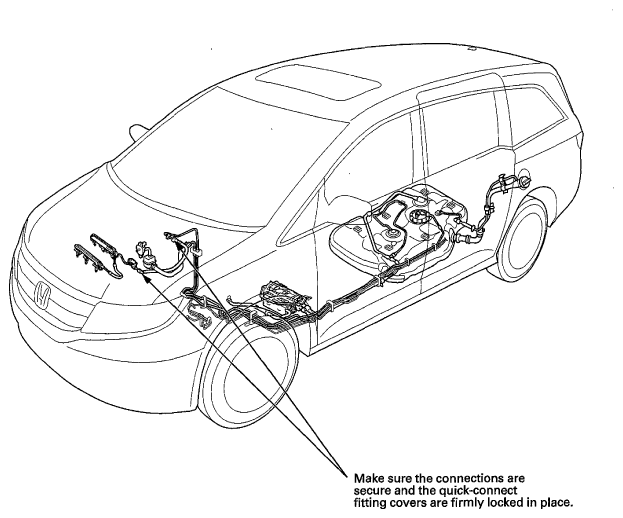 Make sure the connections are secure and the quick-connect fitting covers are firmly locked in place.