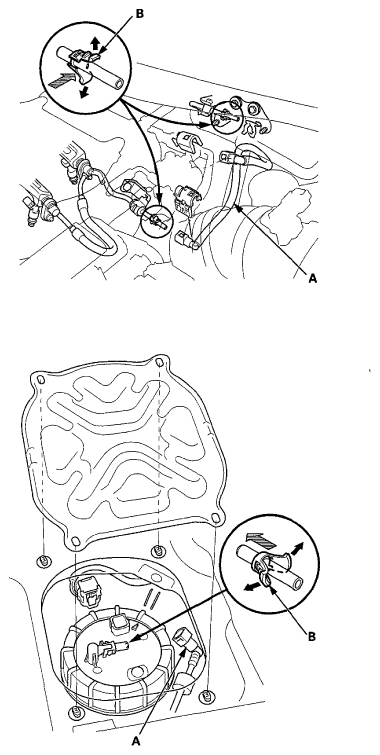 B

A

B

A