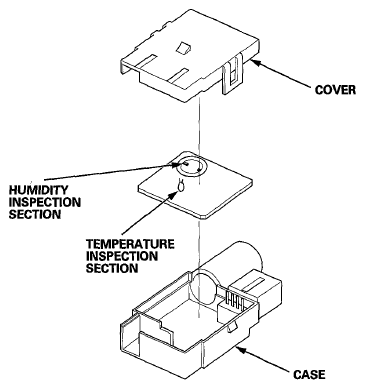 COVER

HUMIDITY INSPECTION SECTION

TEMPERATURE INSPECTION SECTION

CASE