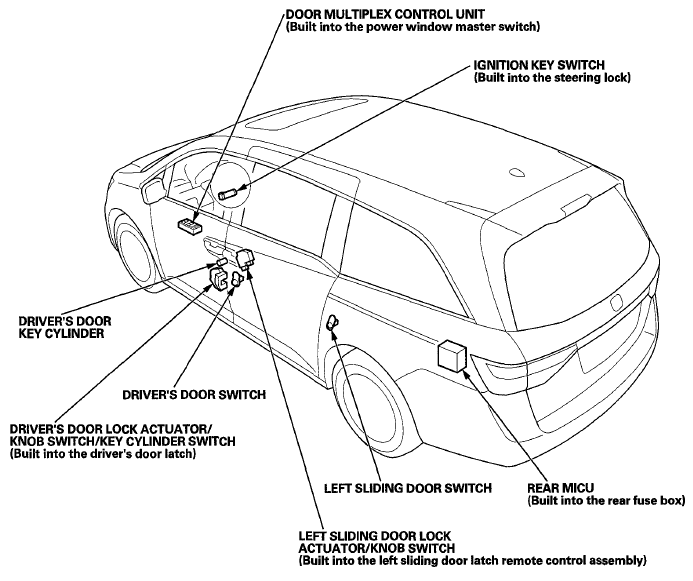 DOOR MULTIPLEX CONTROL UNIT
(Built into the power window master switch)

IGNITION KEY SWITCH
(Built into the steering lock)

DRIVER'S DOOR
KEY CYLINDER

DRIVER'S DOOR SWITCH

DRIVER'S DOOR LOCK ACTUATOR/
KNOB SWITCH/KEY CYLINDER SWITCH
(Built into the driver's door latch)

LEFT SLIDING DOOR SWITCH

REAR MICU
(Built into the rear fuse box)

LEFT SLIDING DOOR LOCK
ACTUATOR/KNOB SWITCH
(Built into the left sliding door latch remote control assembly)