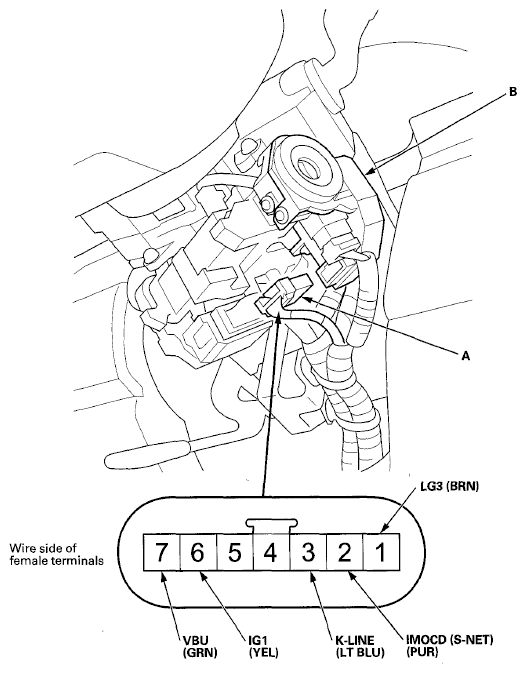 B

A

LG3 (BRN)

Wire side of female terminals

7 6 5 4 3 2 1

VBU (GRN)

IG1 (YEL)

K-LINE (LT BLU)

IMOCD (S-NET) (PUR)