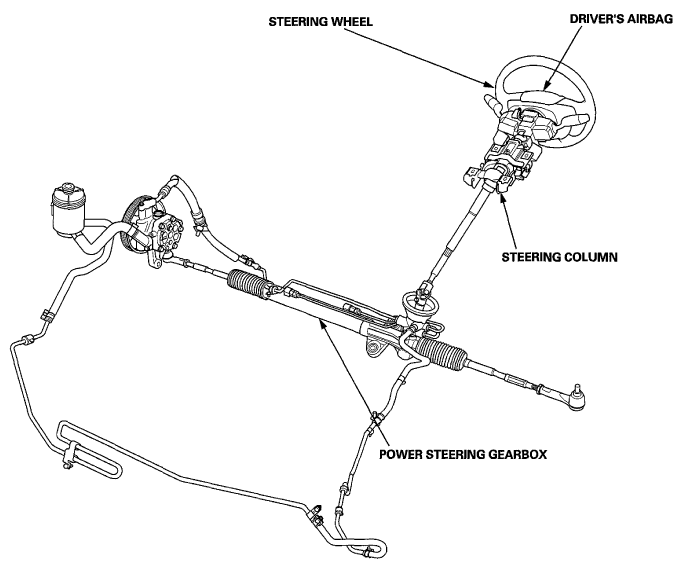 STEERING WHEEL

DRIVER'S AIRBAG

STEERING COLUMN

POWER STEERING GEARBOX