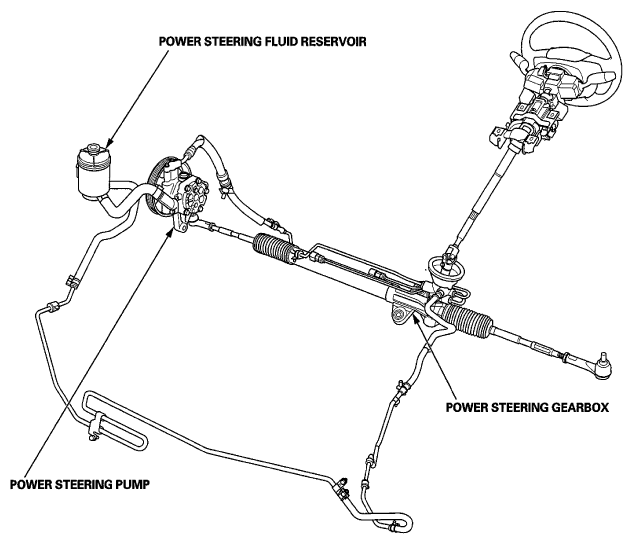 POWER STEERING FLUID RESERVOIR

POWER STEERING GEARBOX

POWER STEERING PUMP