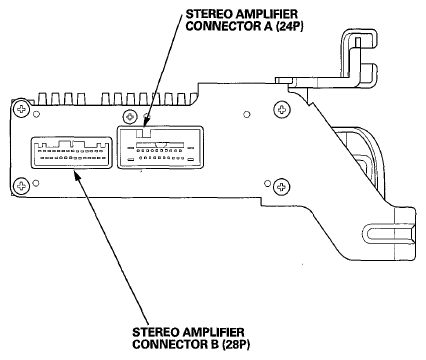 STEREO AMPLIFIER
CONNECTOR A (24P)

STEREO AMPLIFIER
CONNECTOR B (28P)