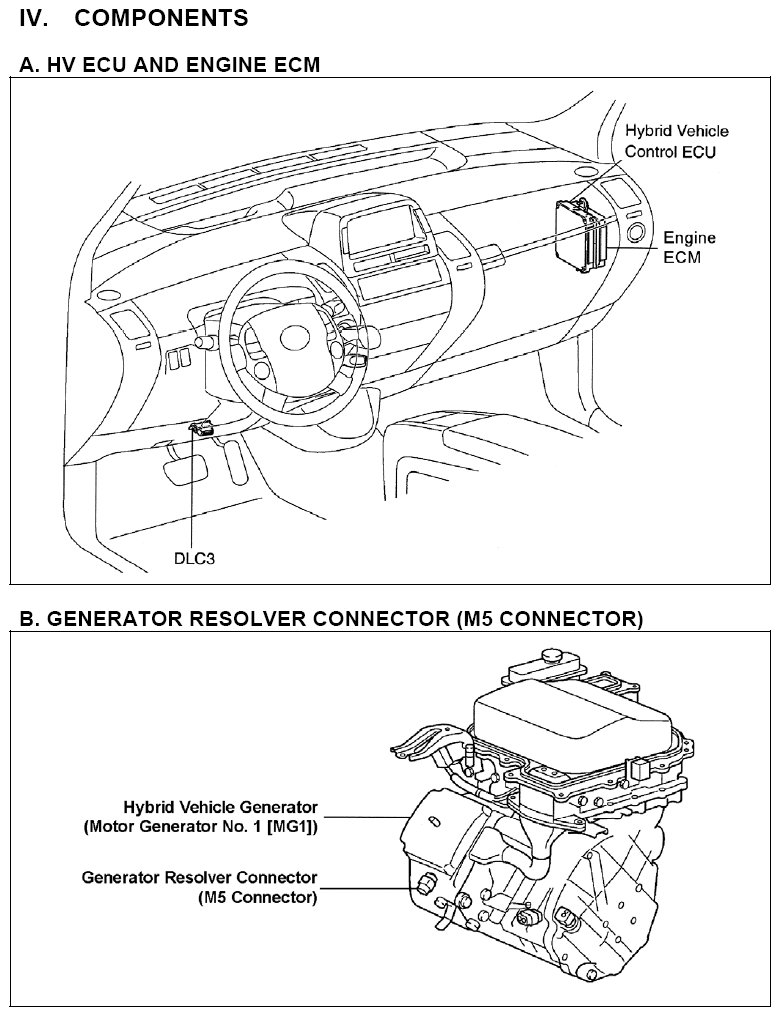 IV. COMPONENTS

A. HV ECU AND ENGINE ECM

Hybrid Vehicle Control ECU

Engine ECM

DLC3

B. GENERATOR RESOLVER CONNECTOR (M5 CONNECTOR)

Hybrid Vehicle Generator (Motor Generator No. 1 [MG1])

Generator Resolver Connector (M5 Connector)