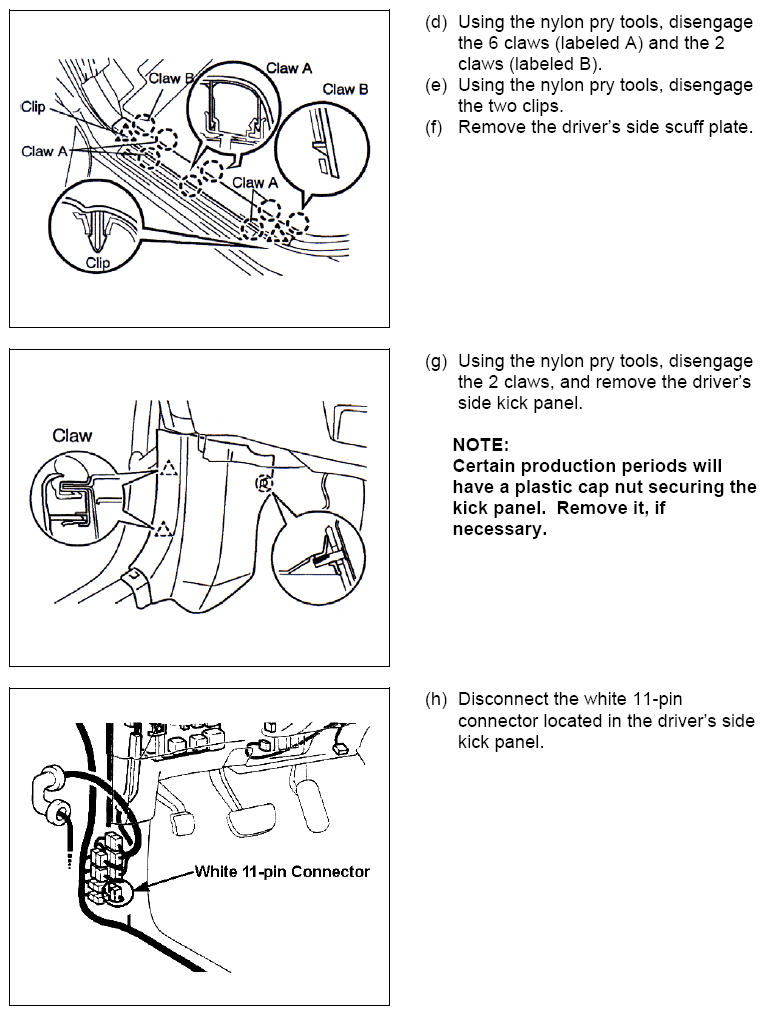 Claw B
Claw A
Claw B
Clip
Claw A
Claw A
Clip

(d) Using the nylon pry tools, disengage the 6 claws (labeled A) and the 2 claws (labeled B).
(e) Using the nylon pry tools, disengage the two clips.
(f) Remove the driver's side scuff plate.

Claw

(g) Using the nylon pry tools, disengage the 2 claws, and remove the driver's side kick panel.

NOTE:
Certain production periods will have a plastic cap nut securing the kick panel. Remove it, if necessary.

White 11-pin Connector

(h) Disconnect the white 11-pin connector located in the driver's side kick panel.