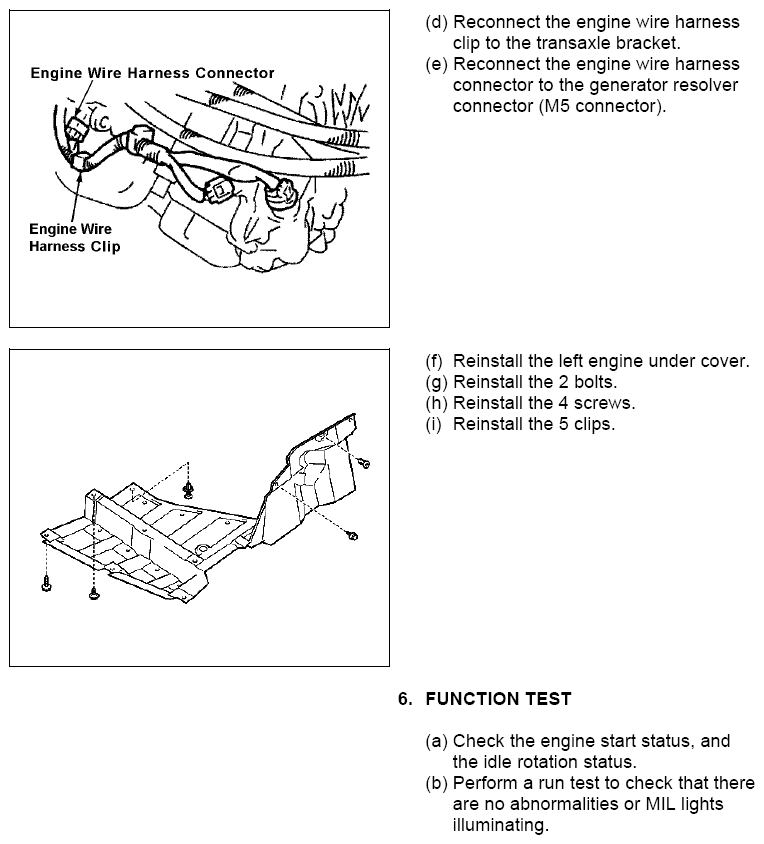 Engine Wire Harness Connector

Engine Wire Harness Clip

(d) Reconnect the engine wire harness clip to the transaxle bracket.
(e) Reconnect the engine wire harness connector to the generator resolver connector (M5 connector).

(f) Reinstall the left engine under cover.
(g) Reinstall the 2 bolts.
(h) Reinstall the 4 screws.
(i) Reinstall the 5 clips.

6. FUNCTION TEST

(a) Check the engine start status, and the idle rotation status.
(b) Perform a run test to check that there are no abnormalities or MIL lights illuminating.