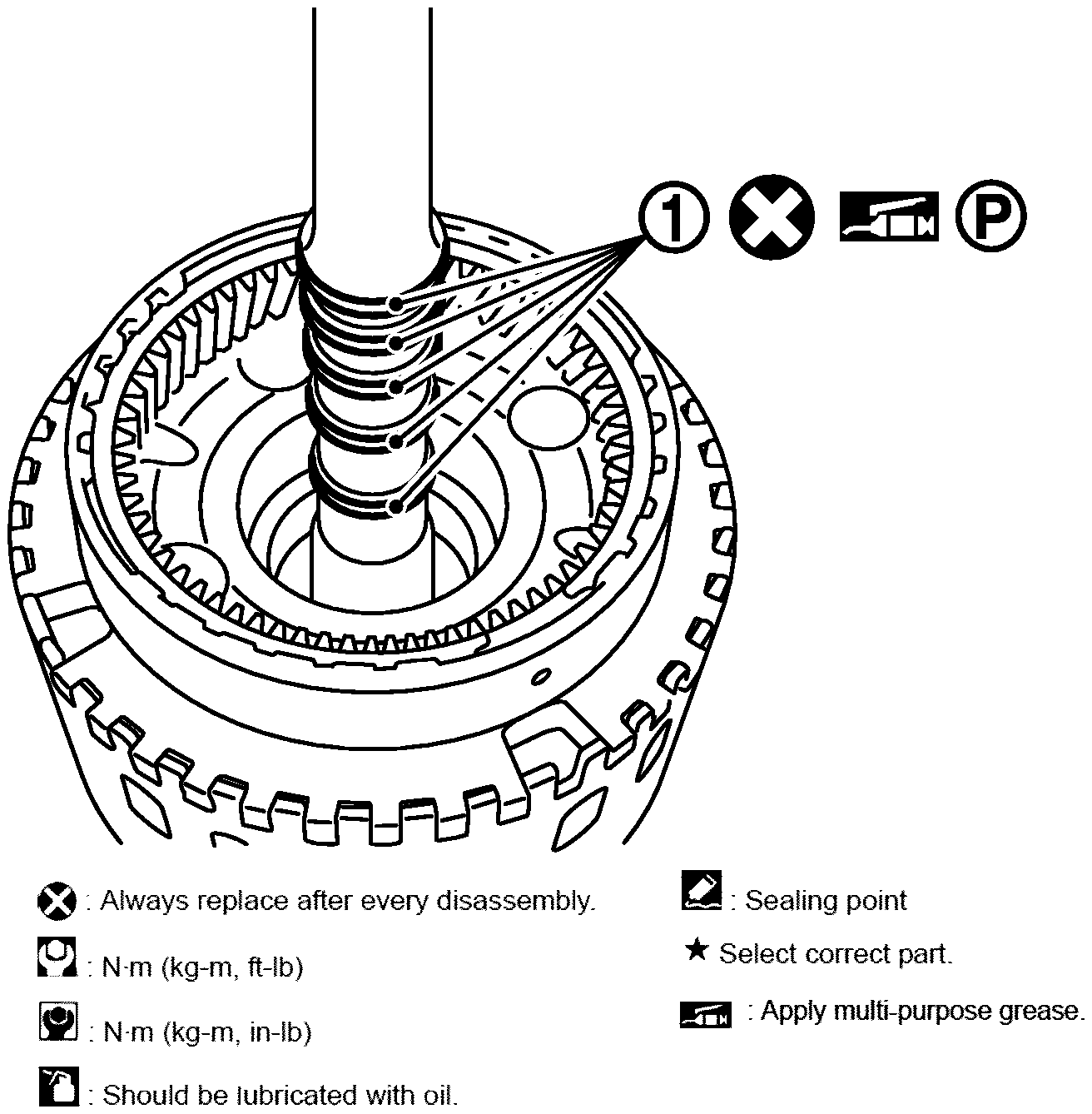 1 P

: Always replace after every disassembly.

: N·m (kg-m, ft-lb)

: N·m (kg-m, in-lb)

: Should be lubricated with oil.

: Sealing point

★ Select correct part.

: Apply multi-purpose grease.