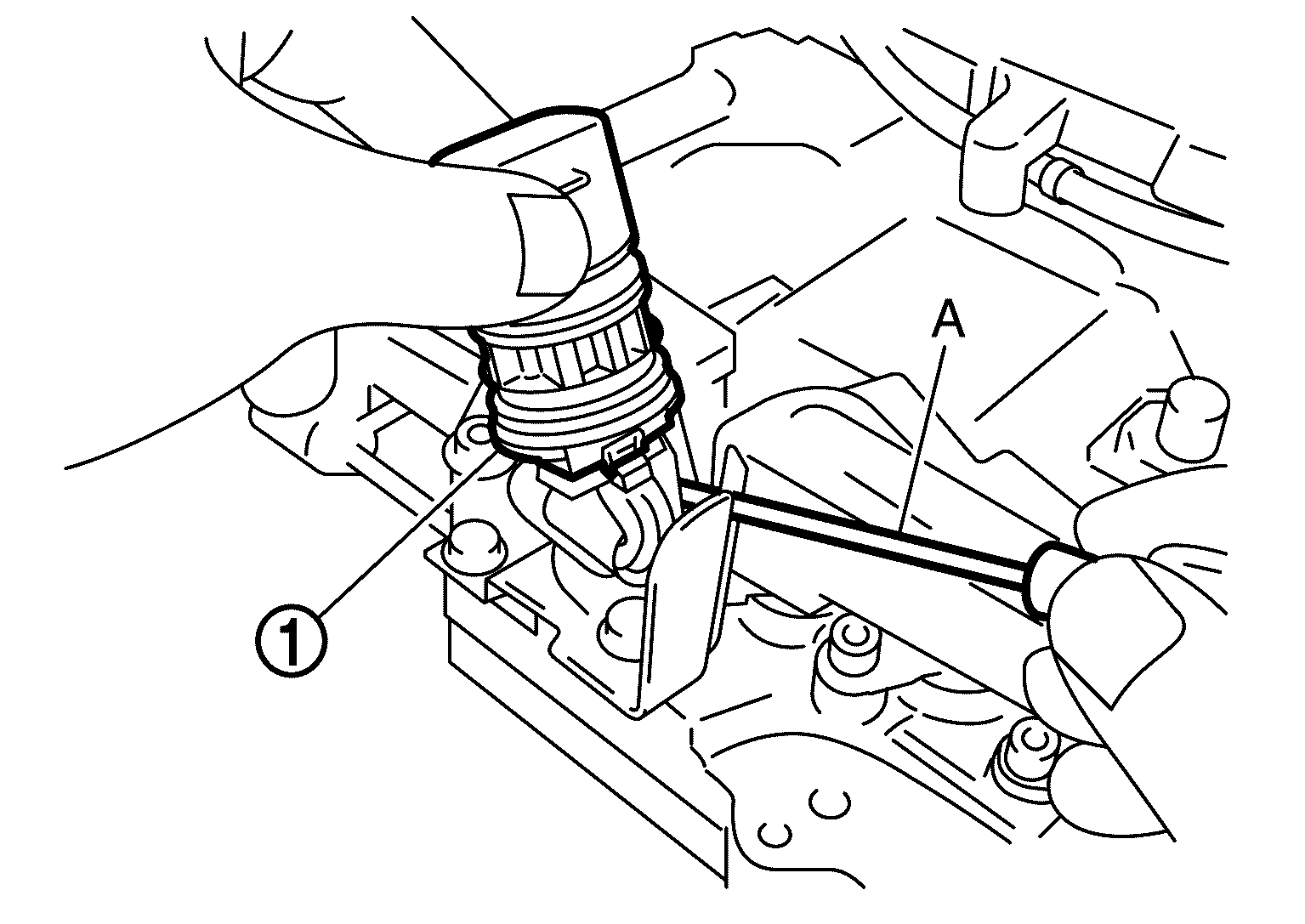 A

1