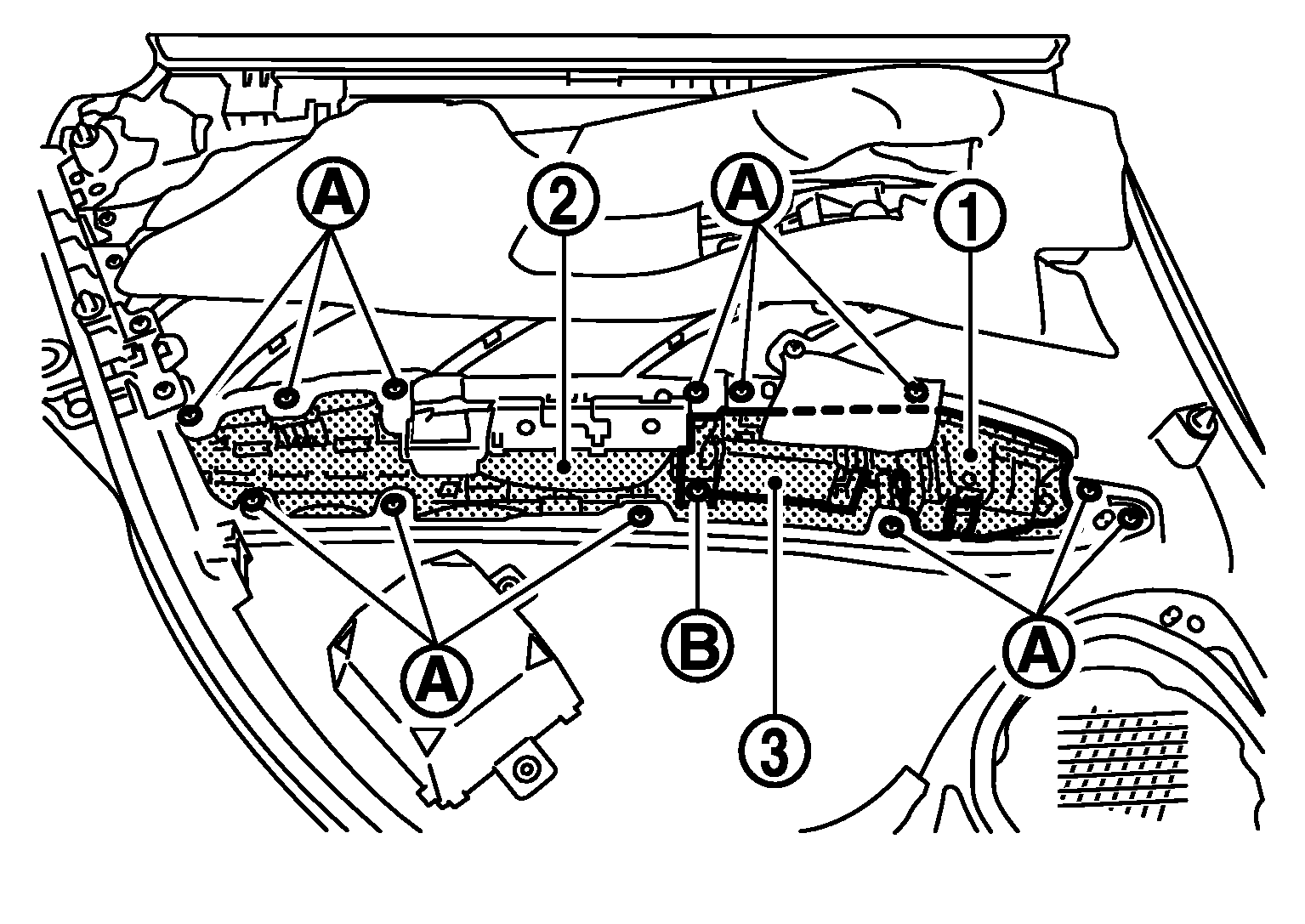 A
2
A
1
A
B
3
A