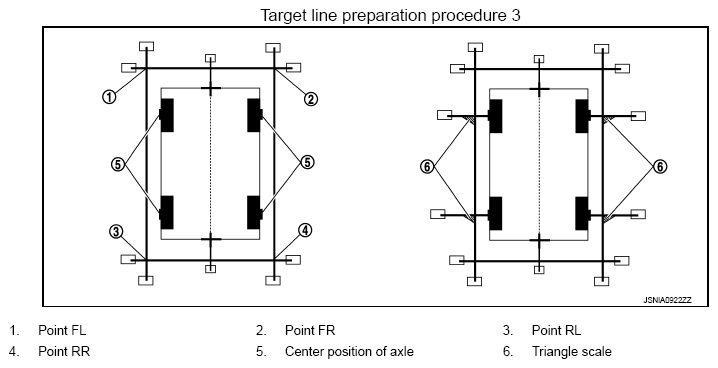 Target line preparation procedure 3

1
2
5
5
3
4
6
6
JSNIA0922ZZ

1. Point FL
2. Point FR
3. Point RL
4. Point RR
5. Center position of axle
6. Triangle scale