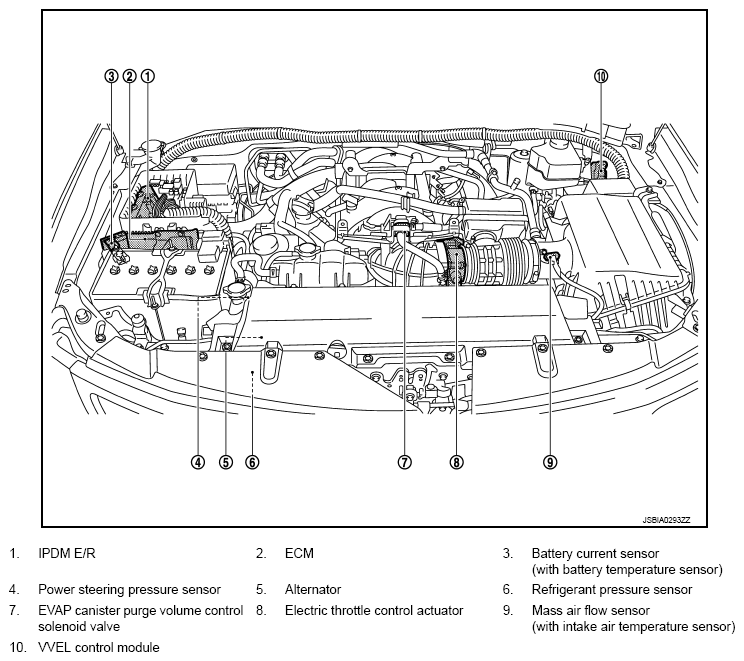 ③ ② ①

⑩

④ ⑤ ⑥

⑦ ⑧ ⑨

JSBIA0293ZZ

1. IPDM E/R
2. ECM
3. Battery current sensor (with battery temperature sensor)
4. Power steering pressure sensor
5. Alternator
6. Refrigerant pressure sensor
7. EVAP canister purge volume control solenoid valve
8. Electric throttle control actuator
9. Mass air flow sensor (with intake air temperature sensor)
10. VVEL control module