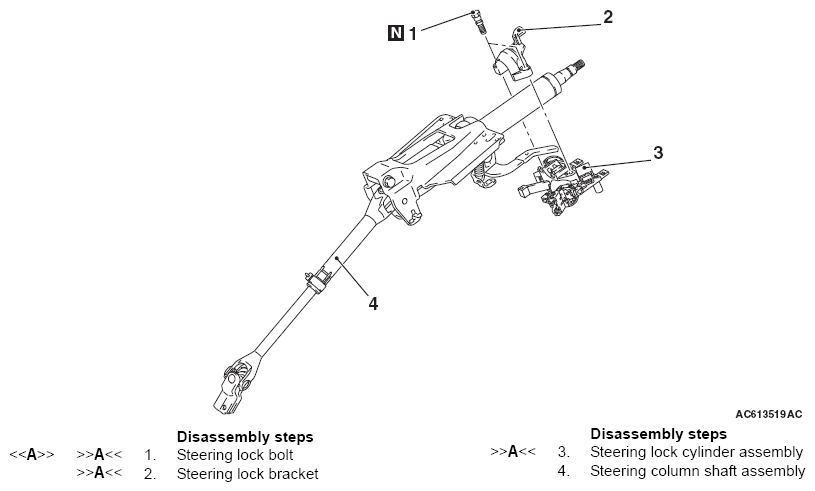 N 1

2

3

4

AC613519AC

Disassembly steps

<<A>> >>A<< 1. Steering lock bolt

>>A<< 2. Steering lock bracket

Disassembly steps

>>A<< 3. Steering lock cylinder assembly

4. Steering column shaft assembly