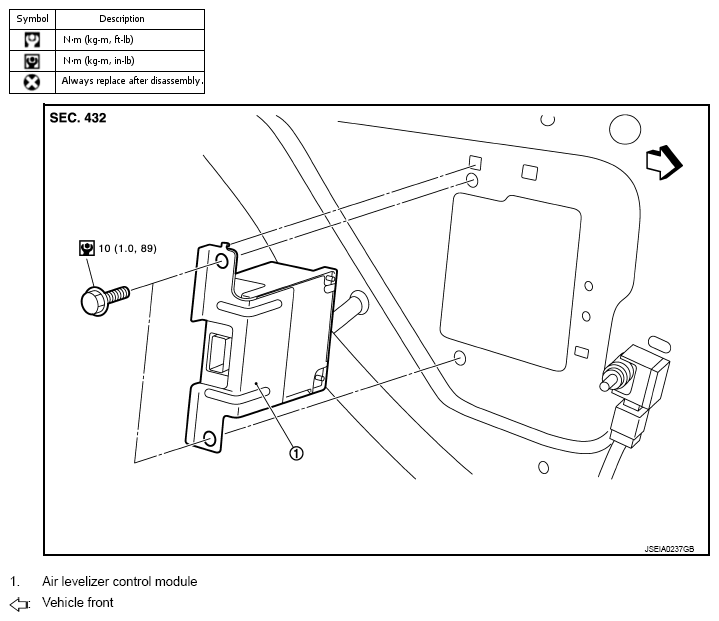 | Symbol | Description |
|---|---|
|  | N·m (kg-m, ft-lb) |
|  | N·m (kg-m, in-lb) |
|  | Always replace after disassembly. |

SEC. 432

10 (1.0, 89)

①

JSEIA0237GB

1. Air levelizer control module

: Vehicle front