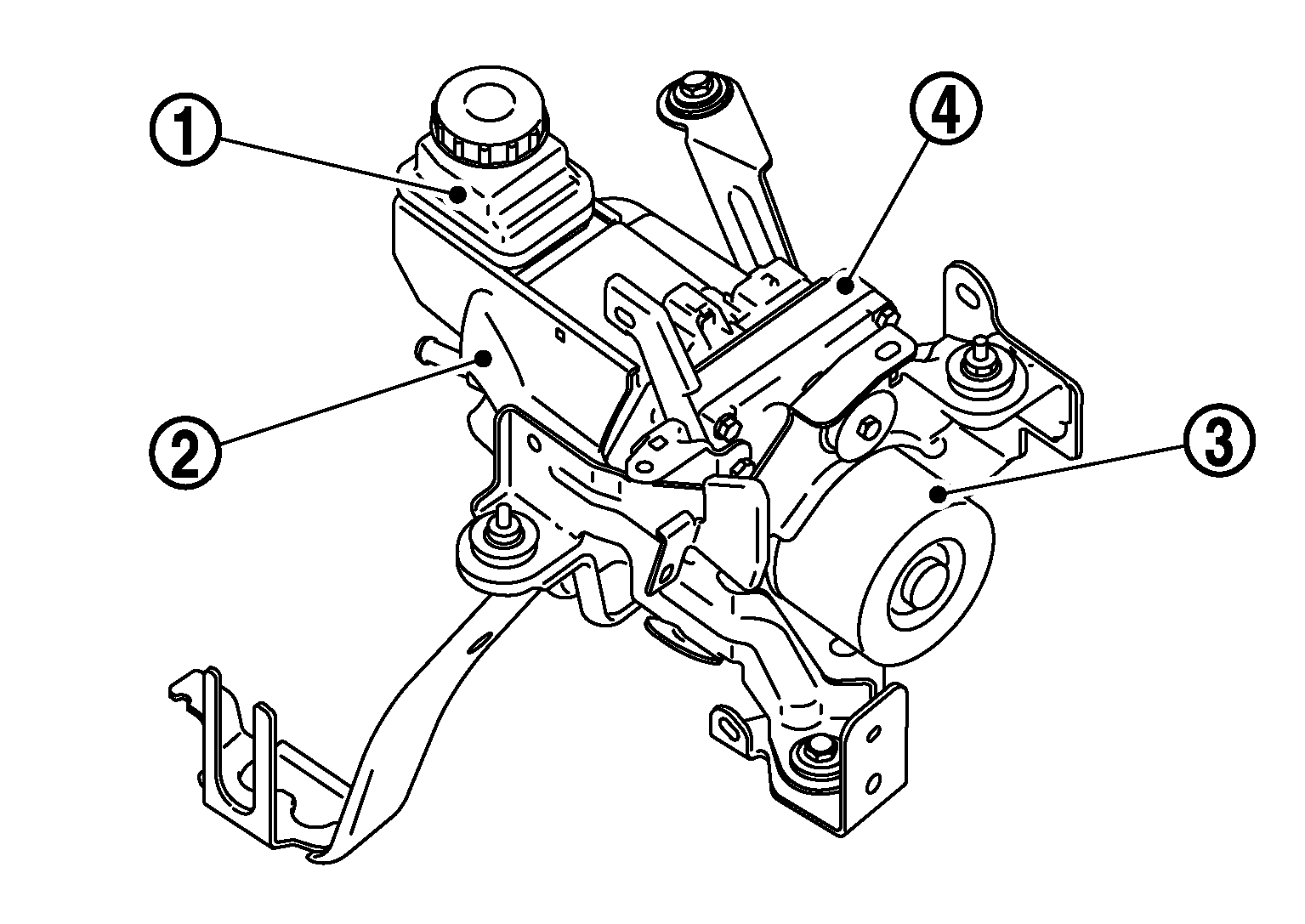 1
4
2
3