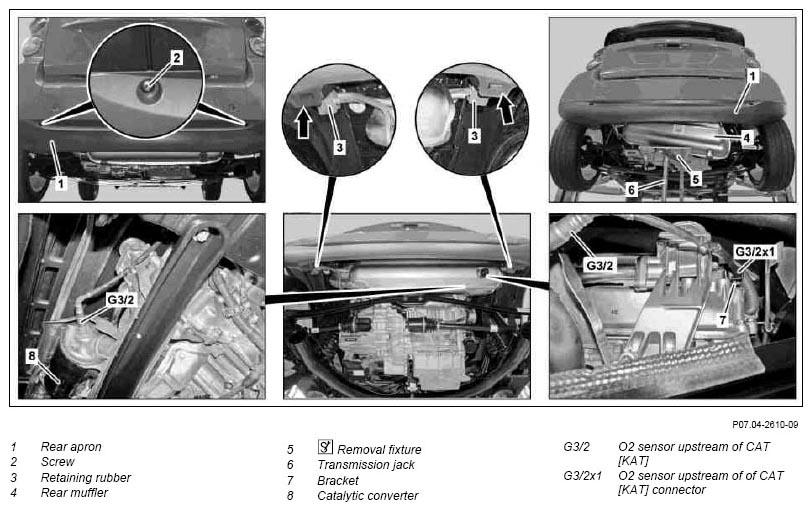 2
1
3
3
1
4
5
6
G3/2
8
G3/2
G3/2x1
7

P07.04-2610-09

1 Rear apron
2 Screw
3 Retaining rubber
4 Rear muffler

5 Removal fixture
6 Transmission jack
7 Bracket
8 Catalytic converter

G3/2 O2 sensor upstream of CAT [KAT]
G3/2x1 O2 sensor upstream of of CAT [KAT] connector