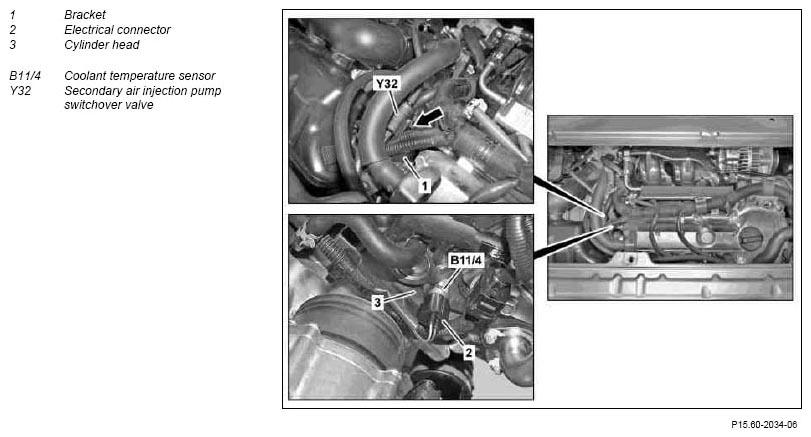 1 Bracket
2 Electrical connector
3 Cylinder head

B11/4 Coolant temperature sensor
Y32 Secondary air injection pump switchover valve

Y32
1
B11/4
3
2

P15.60-2034-06