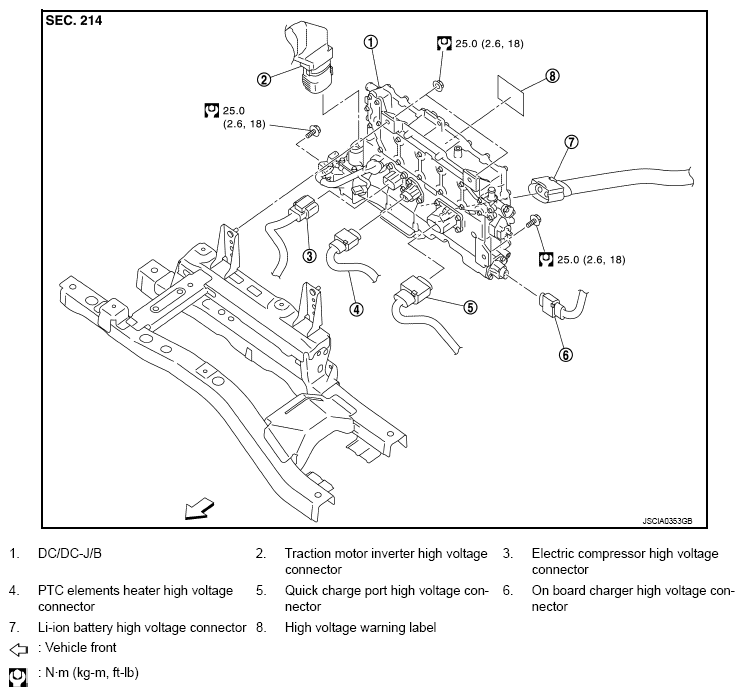 SEC. 214

1

2

25.0 (2.6, 18)

8

25.0 (2.6, 18)

7

3

25.0 (2.6, 18)

4

5

6

JSCIA0353GB

1. DC/DC-J/B
2. Traction motor inverter high voltage connector
3. Electric compressor high voltage connector
4. PTC elements heater high voltage connector
5. Quick charge port high voltage connector
6. On board charger high voltage connector
7. Li-ion battery high voltage connector
8. High voltage warning label

: Vehicle front

: N·m (kg-m, ft-lb)