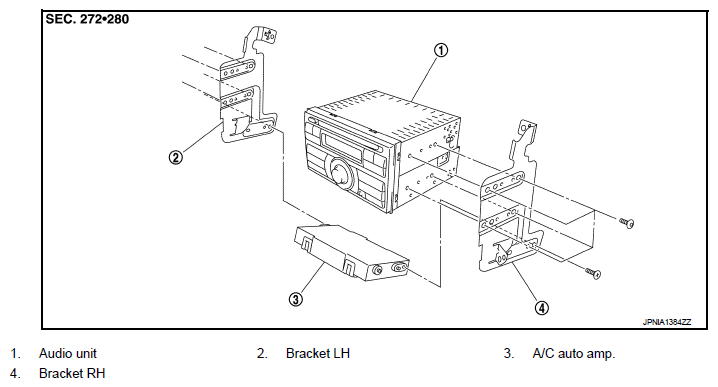 SEC. 272•280

1

2

3

4

JPNIA1384ZZ

1. Audio unit
2. Bracket LH
3. A/C auto amp.
4. Bracket RH