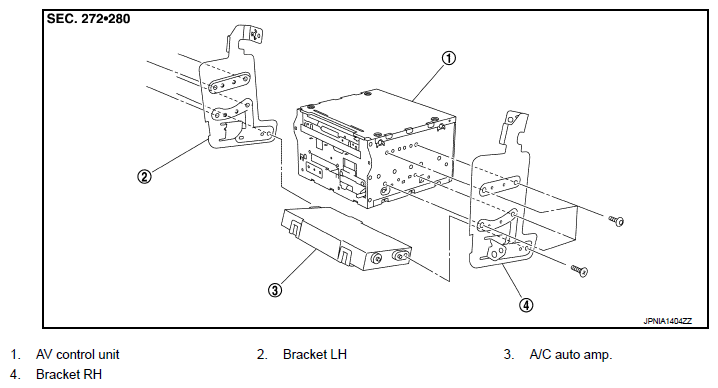 SEC. 272•280

1
2
3
4

JPNIA1404ZZ

1. AV control unit
2. Bracket LH
3. A/C auto amp.
4. Bracket RH