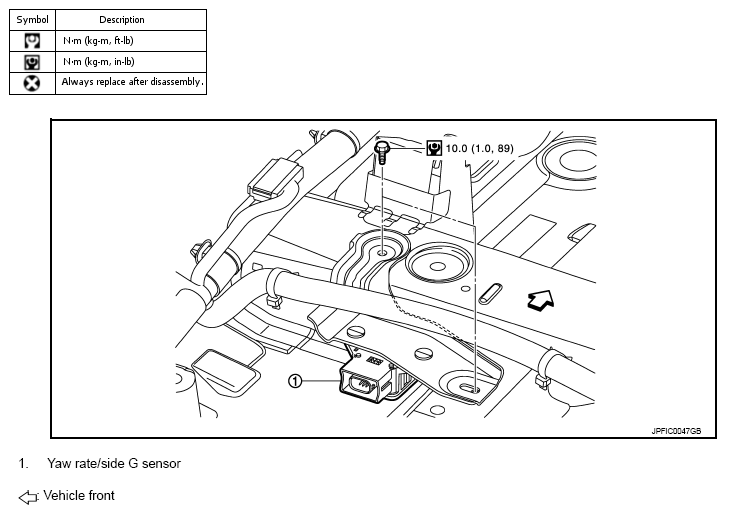 | Symbol | Description |
|---|---|
| | N·m (kg-m, ft-lb) |
| | N·m (kg-m, in-lb) |
| | Always replace after disassembly. |

10.0 (1.0, 89)

①

JPFIC0047GB

1. Yaw rate/side G sensor

: Vehicle front