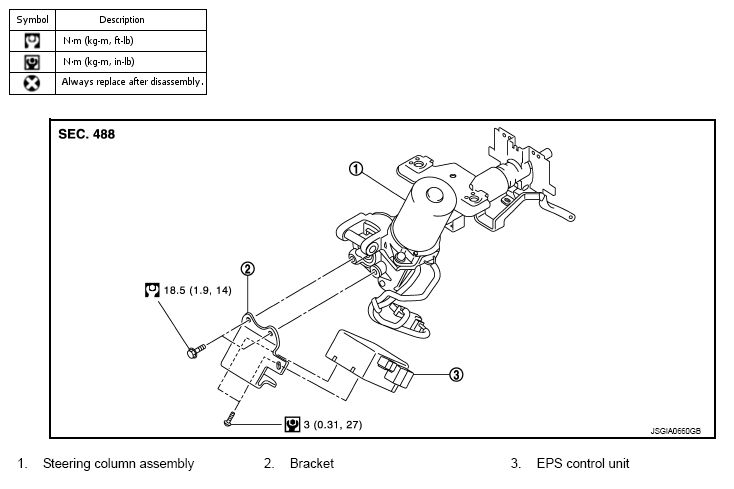 | Symbol | Description |
|---|---|
|  | N·m (kg-m, ft-lb) |
|  | N·m (kg-m, in-lb) |
|  | Always replace after disassembly. |

SEC. 488

1

2

18.5 (1.9, 14)

3

3 (0.31, 27)

JSGIA0660GB

1. Steering column assembly
2. Bracket
3. EPS control unit