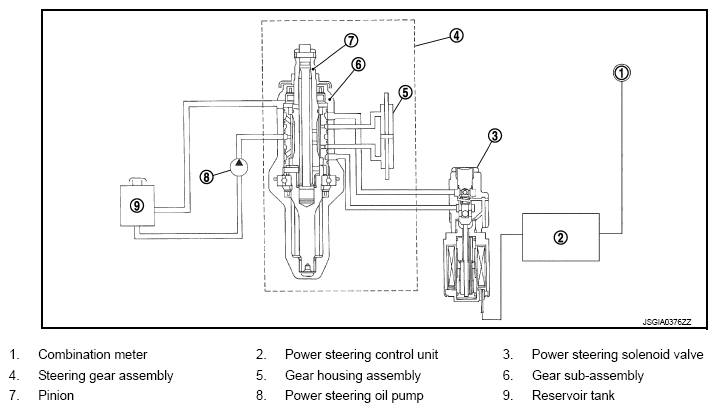 7
4
6
5
1
3
8
9
2
JSGIA0376ZZ

1. Combination meter
2. Power steering control unit
3. Power steering solenoid valve
4. Steering gear assembly
5. Gear housing assembly
6. Gear sub-assembly
7. Pinion
8. Power steering oil pump
9. Reservoir tank