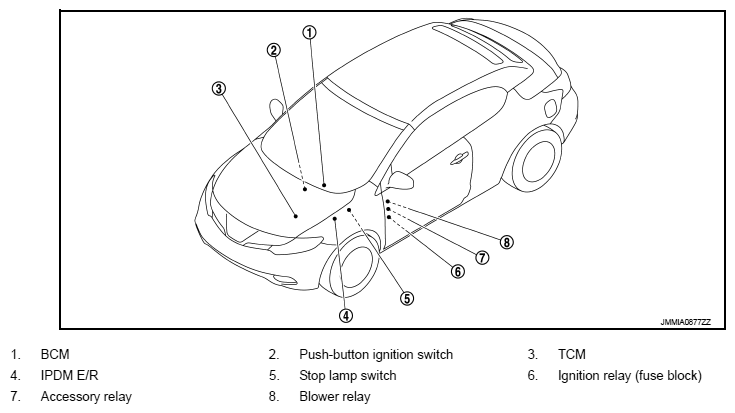 ①
②
③
④
⑤
⑥
⑦
⑧

JMMIA0877ZZ

1. BCM
2. Push-button ignition switch
3. TCM
4. IPDM E/R
5. Stop lamp switch
6. Ignition relay (fuse block)
7. Accessory relay
8. Blower relay