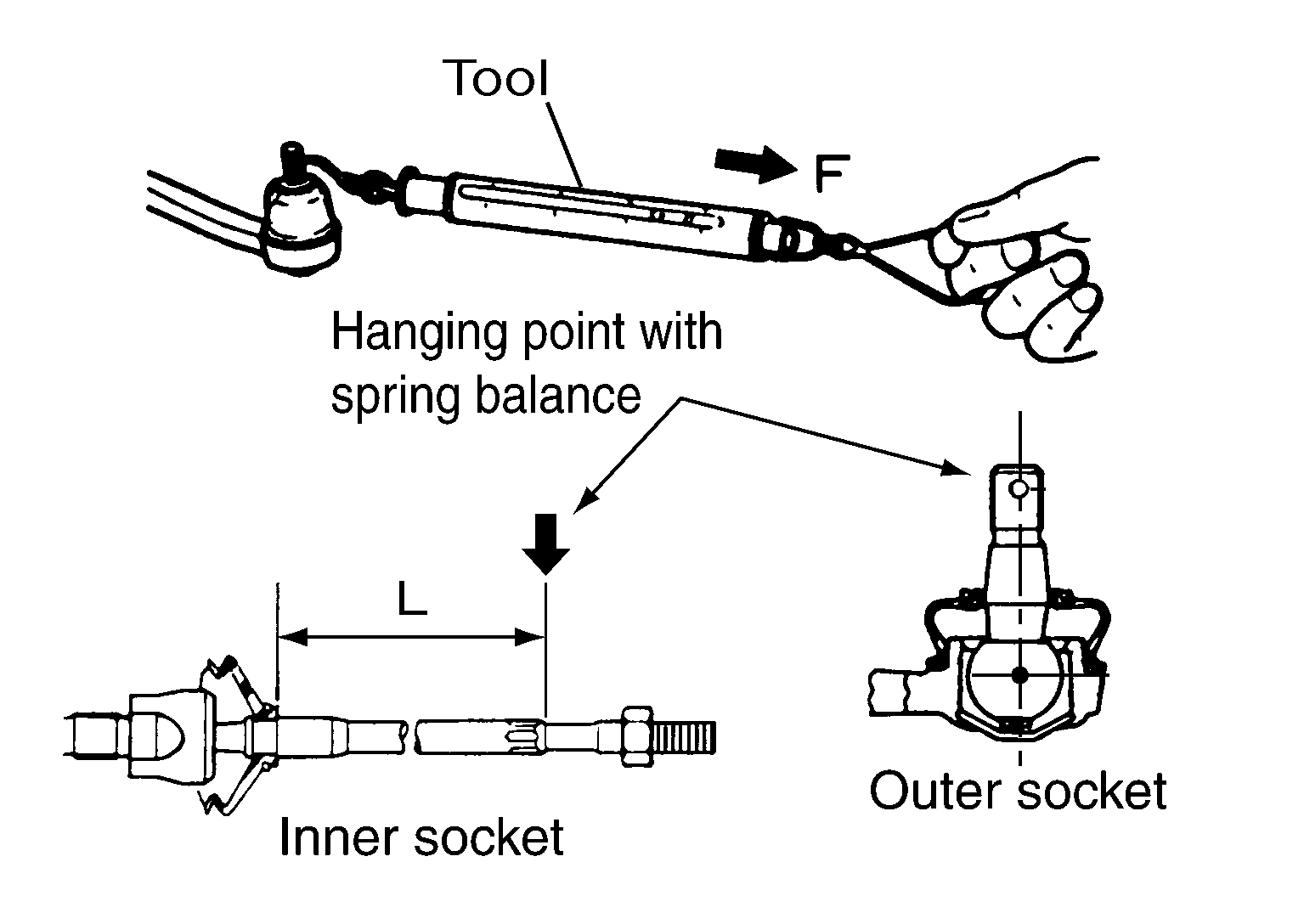 Tool

F

Hanging point with spring balance

L

Inner socket

Outer socket