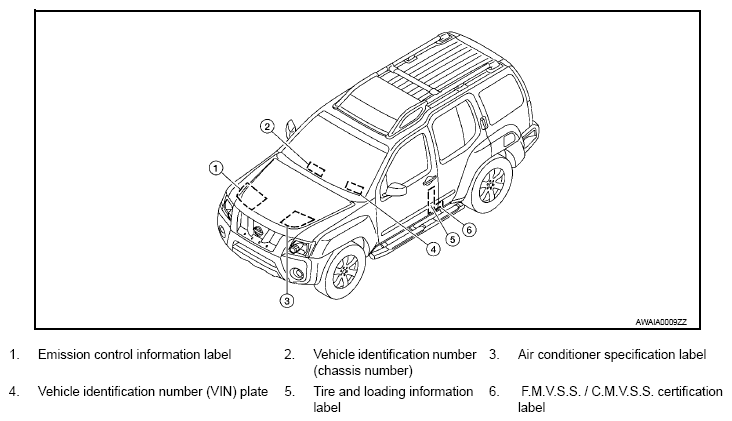 2
1
4
5
6
3
AWAIA0009ZZ

1. Emission control information label
2. Vehicle identification number (chassis number)
3. Air conditioner specification label
4. Vehicle identification number (VIN) plate
5. Tire and loading information label
6. F.M.V.S.S. / C.M.V.S.S. certification label