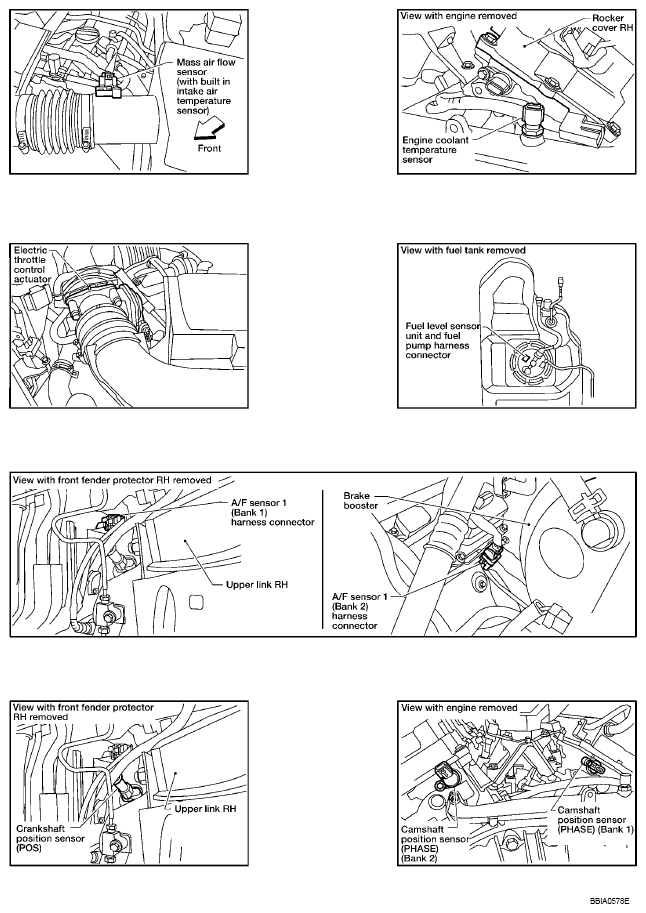 Mass air flow sensor (with built in intake air temperature sensor)

Front

View with engine removed

Rocker cover RH

Engine coolant temperature sensor

Electric throttle control actuator

View with fuel tank removed

Fuel level sensor unit and fuel pump harness connector

View with front fender protector RH removed

A/F sensor 1 (Bank 1) harness connector

Upper link RH

Brake booster

A/F sensor 1 (Bank 2) harness connector

View with front fender protector RH removed

Upper link RH

Crankshaft position sensor (POS)

View with engine removed

Camshaft position sensor (PHASE) (Bank 1)

Camshaft position sensor (PHASE) (Bank 2)

BBIA0578E