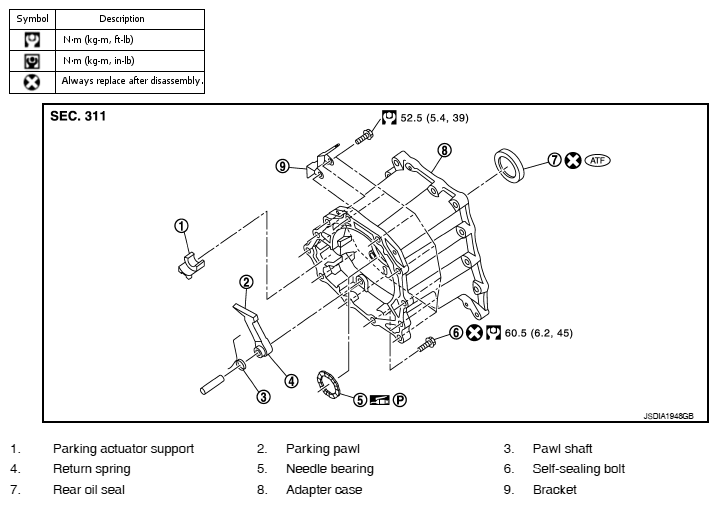 | Symbol | Description |
|---|---|
|  | N·m (kg-m, ft-lb) |
|  | N·m (kg-m, in-lb) |
|  | Always replace after disassembly. |

SEC. 311

52.5 (5.4, 39)

9

8

7 ATF

1

2

6 60.5 (6.2, 45)

4

3

5 P

JSDIA1948GB

1. Parking actuator support
2. Parking pawl
3. Pawl shaft
4. Return spring
5. Needle bearing
6. Self-sealing bolt
7. Rear oil seal
8. Adapter case
9. Bracket