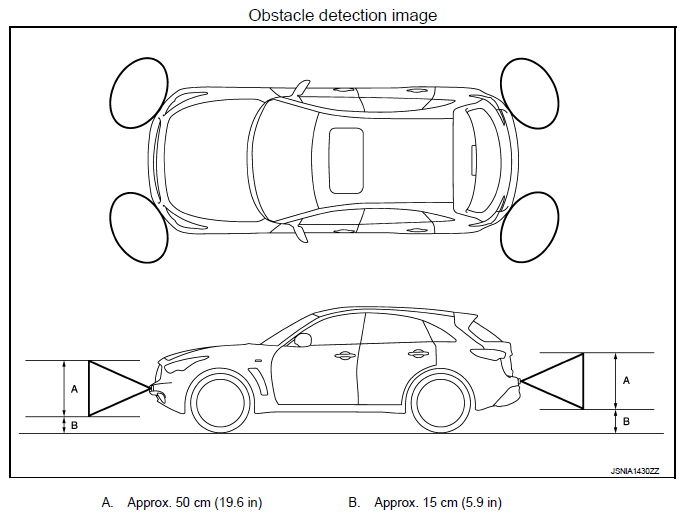 Obstacle detection image

A
B
A
B

JSNIA1430ZZ

A. Approx. 50 cm (19.6 in)

B. Approx. 15 cm (5.9 in)