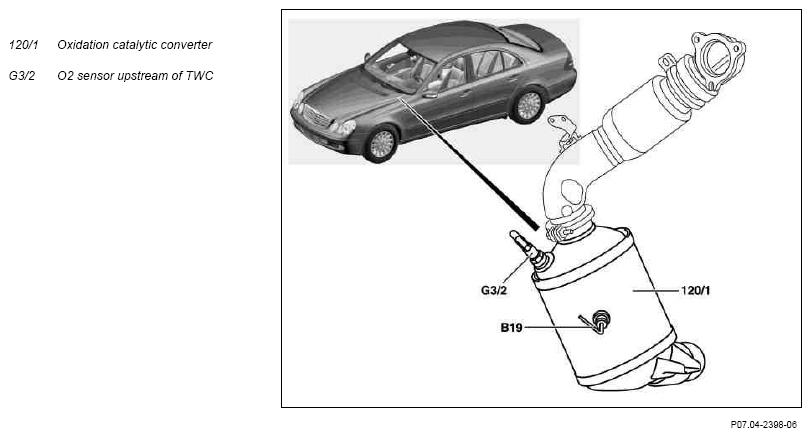 120/1 Oxidation catalytic converter

G3/2 O2 sensor upstream of TWC

G3/2

120/1

B19

P07.04-2398-06