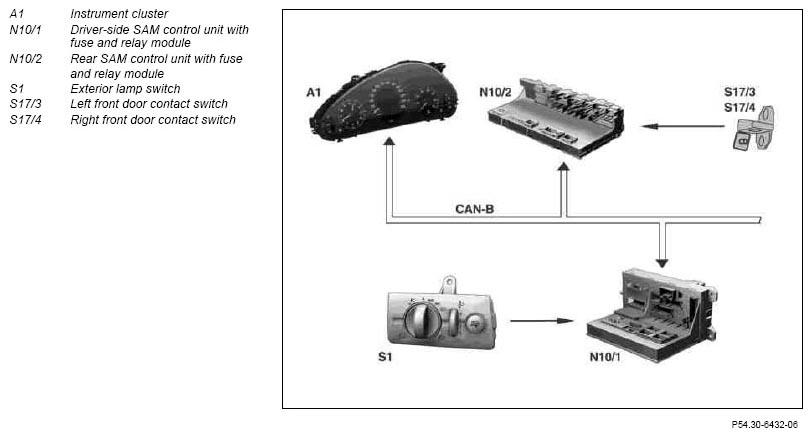 A1 Instrument cluster
N10/1 Driver-side SAM control unit with fuse and relay module
N10/2 Rear SAM control unit with fuse and relay module
S1 Exterior lamp switch
S17/3 Left front door contact switch
S17/4 Right front door contact switch

A1

N10/2

S17/3
S17/4

CAN-B

S1

N10/1

P54.30-6432-06