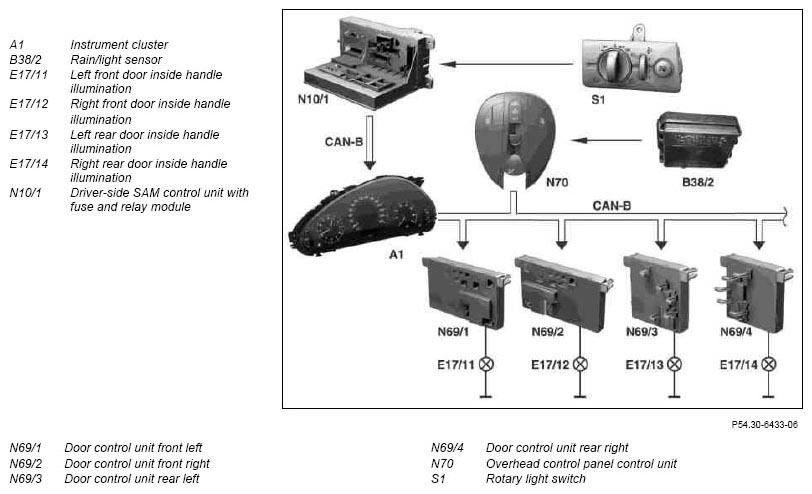 A1 Instrument cluster
B38/2 Rain/light sensor
E17/11 Left front door inside handle illumination
E17/12 Right front door inside handle illumination
E17/13 Left rear door inside handle illumination
E17/14 Right rear door inside handle illumination
N10/1 Driver-side SAM control unit with fuse and relay module

N10/1
S1
CAN-B
N70
B38/2
CAN-B
A1
N69/1
N69/2
N69/3
N69/4
E17/11
E17/12
E17/13
E17/14

P54.30-6433-06

N69/1 Door control unit front left
N69/2 Door control unit front right
N69/3 Door control unit rear left

N69/4 Door control unit rear right
N70 Overhead control panel control unit
S1 Rotary light switch