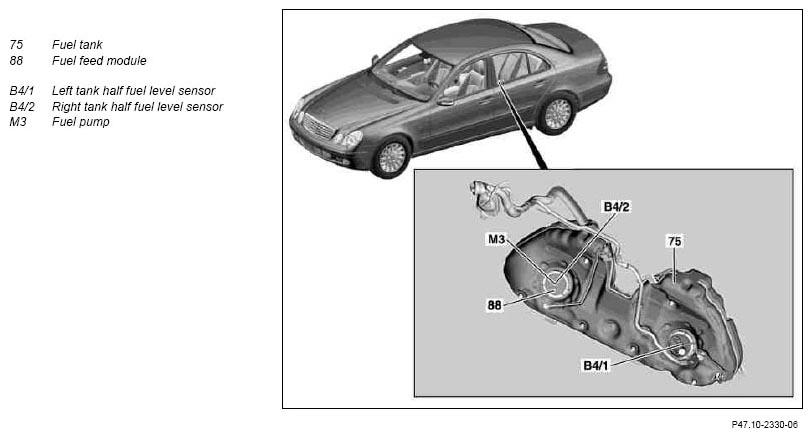 75 Fuel tank
88 Fuel feed module

B4/1 Left tank half fuel level sensor
B4/2 Right tank half fuel level sensor
M3 Fuel pump

B4/2
M3
75
88
B4/1

P47.10-2330-06