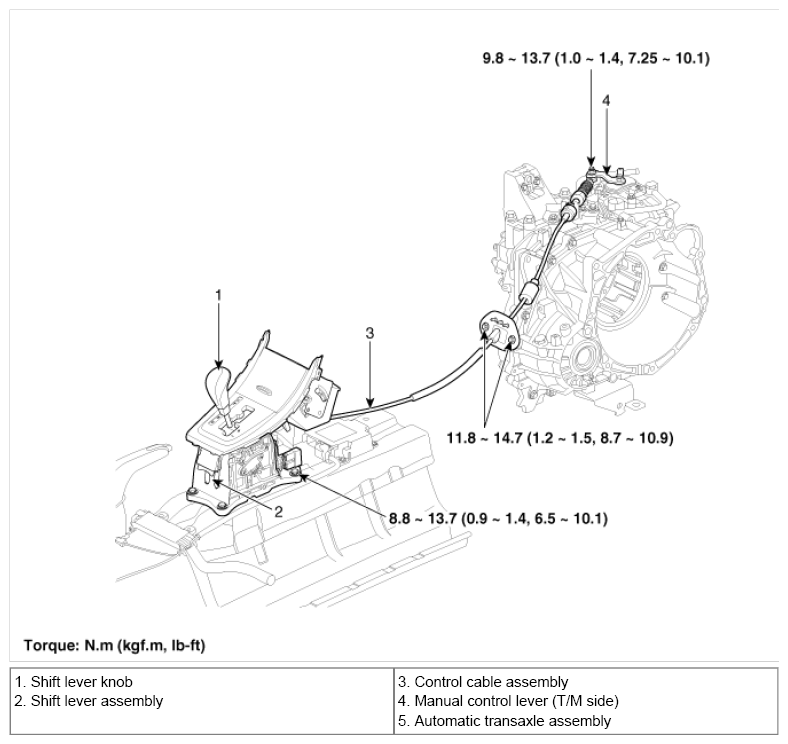 9.8 ~ 13.7 (1.0 ~ 1.4, 7.25 ~ 10.1)

4

1

3

11.8 ~ 14.7 (1.2 ~ 1.5, 8.7 ~ 10.9)

2

8.8 ~ 13.7 (0.9 ~ 1.4, 6.5 ~ 10.1)

Torque: N.m (kgf.m, lb-ft)

| 1. Shift lever knob<br>2. Shift lever assembly | 3. Control cable assembly<br>4. Manual control lever (T/M side)<br>5. Automatic transaxle assembly |
|---|---|