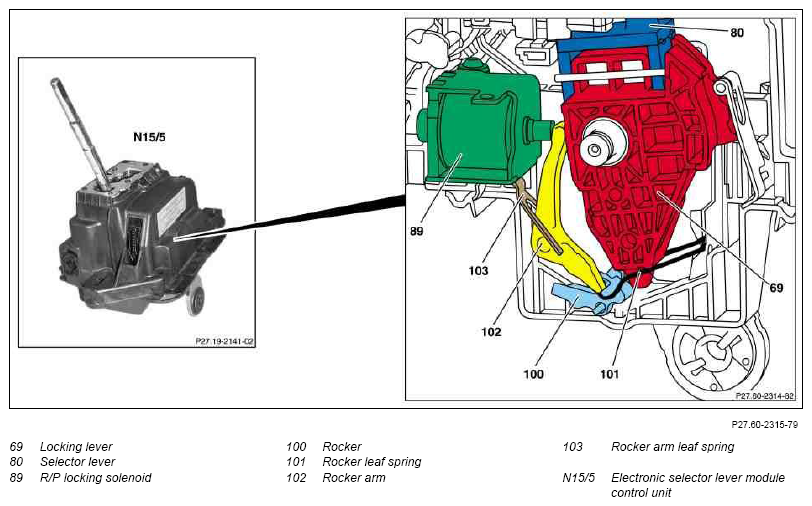 N15/5

P27.19-2141-02

80

89

103

102

100

101

69

P27.60-2314-82

P27.60-2315-79

69 Locking lever
80 Selector lever
89 R/P locking solenoid

100 Rocker
101 Rocker leaf spring
102 Rocker arm

103 Rocker arm leaf spring

N15/5 Electronic selector lever module control unit