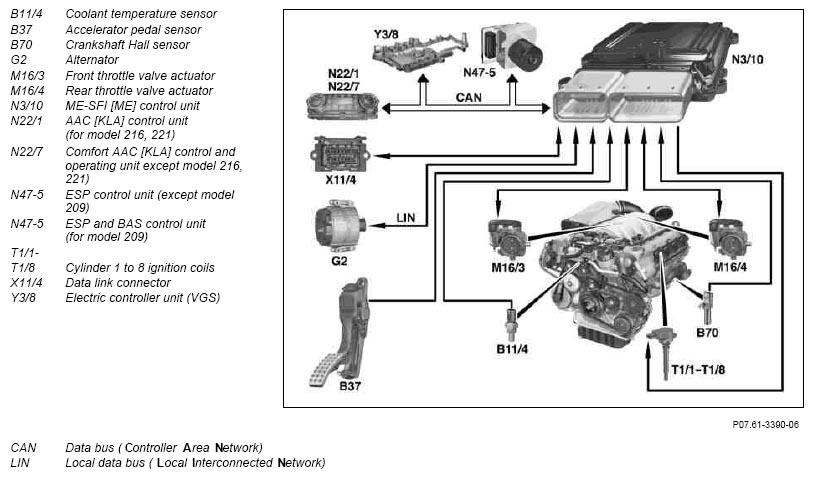 B11/4 Coolant temperature sensor
B37 Accelerator pedal sensor
B70 Crankshaft Hall sensor
G2 Alternator
M16/3 Front throttle valve actuator
M16/4 Rear throttle valve actuator
N3/10 ME-SFI [ME] control unit
N22/1 AAC [KLA] control unit (for model 216, 221)
N22/7 Comfort AAC [KLA] control and operating unit except model 216, 221)
N47-5 ESP control unit (except model 209)
N47-5 ESP and BAS control unit (for model 209)
T1/1-T1/8 Cylinder 1 to 8 ignition coils
X11/4 Data link connector
Y3/8 Electric controller unit (VGS)

Y3/8
N47-5
N3/10
N22/1
N22/7
CAN
X11/4
LIN
G2
M16/3
M16/4
B11/4
B70
T1/1–T1/8
B37

P07.61-3390-06

CAN Data bus ( Controller Area Network)
LIN Local data bus ( Local Interconnected Network)