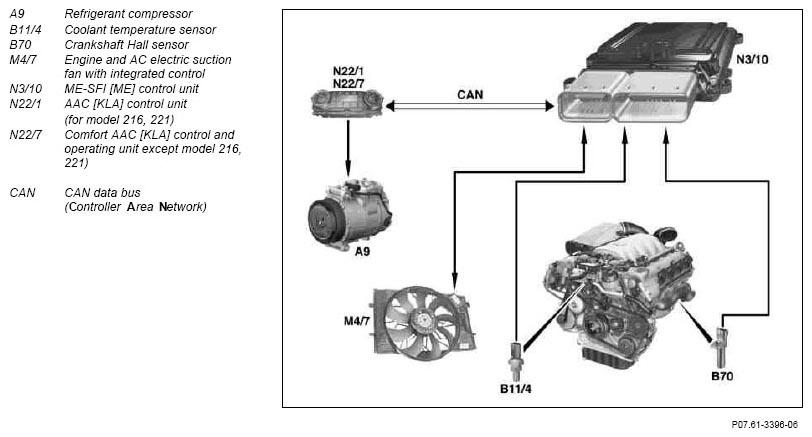 A9 Refrigerant compressor
B11/4 Coolant temperature sensor
B70 Crankshaft Hall sensor
M4/7 Engine and AC electric suction fan with integrated control
N3/10 ME-SFI [ME] control unit
N22/1 AAC [KLA] control unit (for model 216, 221)
N22/7 Comfort AAC [KLA] control and operating unit except model 216, 221)

CAN CAN data bus (Controller Area Network)

N22/1
N22/7
CAN
N3/10
A9
M4/7
B11/4
B70

P07.61-3396-06