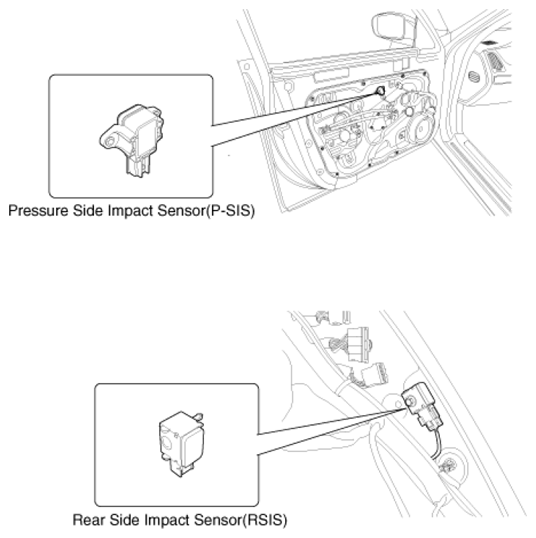 Pressure Side Impact Sensor(P-SIS)

Rear Side Impact Sensor(RSIS)