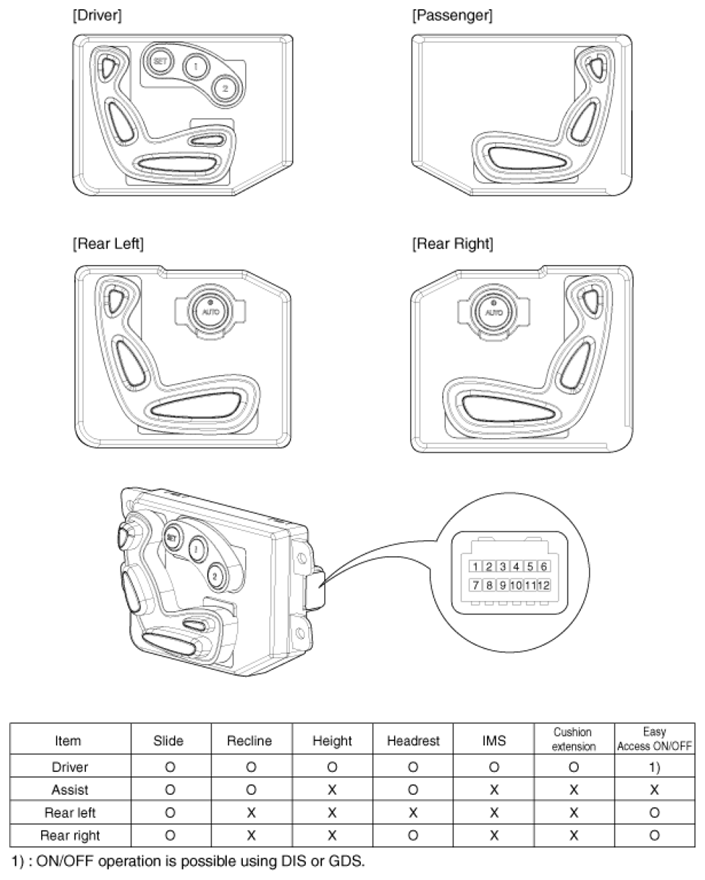 [Driver]

SET 1 2

[Passenger]

[Rear Left]

AUTO

[Rear Right]

AUTO

SET 1 2

1 2 3 4 5 6
7 8 9 10 11 12

| Item | Slide | Recline | Height | Headrest | IMS | Cushion extension | Easy Access ON/OFF |
|---|---|---|---|---|---|---|---|
| Driver | O | O | O | O | O | O | 1) |
| Assist | O | O | X | O | X | X | X |
| Rear left | O | X | X | X | X | X | O |
| Rear right | O | X | X | O | X | X | O |

1) : ON/OFF operation is possible using DIS or GDS.