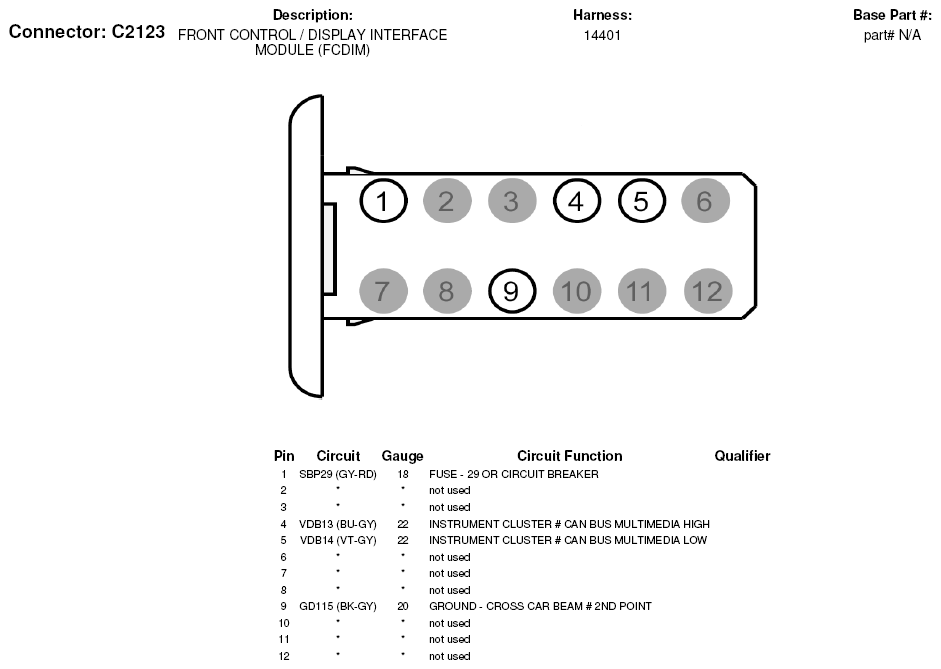 Connector: C2123

Description:
FRONT CONTROL / DISPLAY INTERFACE MODULE (FCDIM)

Harness:
14401

Base Part #:
part# N/A

1 2 3 4 5 6
7 8 9 10 11 12

| Pin | Circuit | Gauge | Circuit Function | Qualifier |
|---|---|---|---|---|
| 1 | SBP29 (GY-RD) | 18 | FUSE - 29 OR CIRCUIT BREAKER | |
| 2 | * | * | not used | |
| 3 | * | * | not used | |
| 4 | VDB13 (BU-GY) | 22 | INSTRUMENT CLUSTER # CAN BUS MULTIMEDIA HIGH | |
| 5 | VDB14 (VT-GY) | 22 | INSTRUMENT CLUSTER # CAN BUS MULTIMEDIA LOW | |
| 6 | * | * | not used | |
| 7 | * | * | not used | |
| 8 | * | * | not used | |
| 9 | GD115 (BK-GY) | 20 | GROUND - CROSS CAR BEAM # 2ND POINT | |
| 10 | * | * | not used | |
| 11 | * | * | not used | |
| 12 | * | * | not used | |