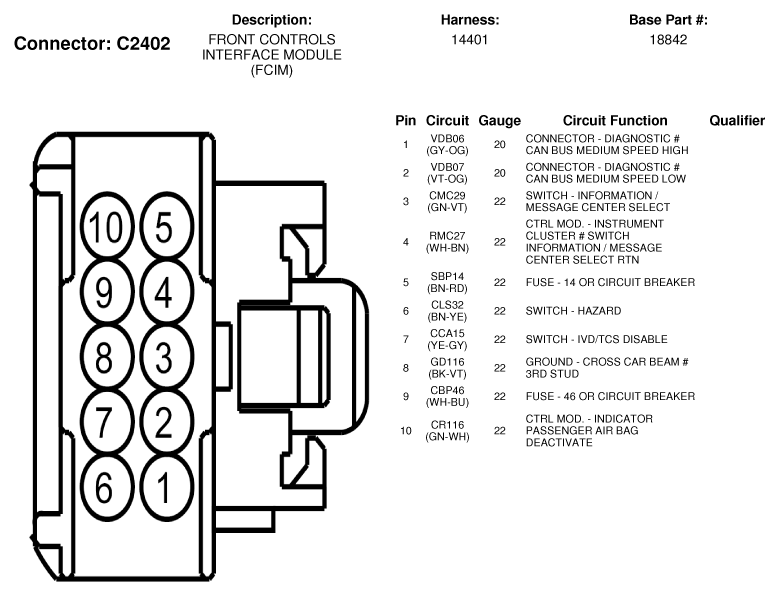 Connector: C2402

Description:
FRONT CONTROLS INTERFACE MODULE (FCIM)

Harness:
14401

Base Part #:
18842

10 5
9 4
8 3
7 2
6 1

| Pin | Circuit | Gauge | Circuit Function | Qualifier |
|---|---|---|---|---|
| 1 | VDB06 (GY-OG) | 20 | CONNECTOR - DIAGNOSTIC # CAN BUS MEDIUM SPEED HIGH | |
| 2 | VDB07 (VT-OG) | 20 | CONNECTOR - DIAGNOSTIC # CAN BUS MEDIUM SPEED LOW | |
| 3 | CMC29 (GN-VT) | 22 | SWITCH - INFORMATION / MESSAGE CENTER SELECT | |
| 4 | RMC27 (WH-BN) | 22 | CTRL MOD. - INSTRUMENT CLUSTER # SWITCH INFORMATION / MESSAGE CENTER SELECT RTN | |
| 5 | SBP14 (BN-RD) | 22 | FUSE - 14 OR CIRCUIT BREAKER | |
| 6 | CLS32 (BN-YE) | 22 | SWITCH - HAZARD | |
| 7 | CCA15 (YE-GY) | 22 | SWITCH - IVD/TCS DISABLE | |
| 8 | GD116 (BK-VT) | 22 | GROUND - CROSS CAR BEAM # 3RD STUD | |
| 9 | CBP46 (WH-BU) | 22 | FUSE - 46 OR CIRCUIT BREAKER | |
| 10 | CR116 (GN-WH) | 22 | CTRL MOD. - INDICATOR PASSENGER AIR BAG DEACTIVATE | |