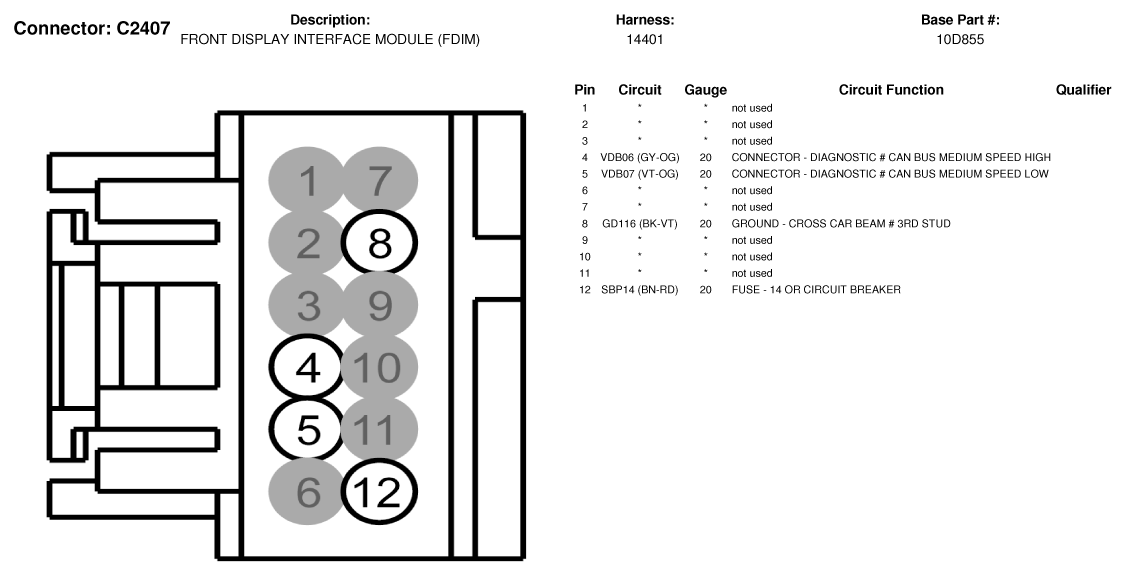 Connector: C2407

Description:
FRONT DISPLAY INTERFACE MODULE (FDIM)

Harness:
14401

Base Part #:
10D855

1 7
2 8
3 9
4 10
5 11
6 12

| Pin | Circuit | Gauge | Circuit Function | Qualifier |
|---|---|---|---|---|
| 1 | * | * | not used | |
| 2 | * | * | not used | |
| 3 | * | * | not used | |
| 4 | VDB06 (GY-OG) | 20 | CONNECTOR - DIAGNOSTIC # CAN BUS MEDIUM SPEED HIGH | |
| 5 | VDB07 (VT-OG) | 20 | CONNECTOR - DIAGNOSTIC # CAN BUS MEDIUM SPEED LOW | |
| 6 | * | * | not used | |
| 7 | * | * | not used | |
| 8 | GD116 (BK-VT) | 20 | GROUND - CROSS CAR BEAM # 3RD STUD | |
| 9 | * | * | not used | |
| 10 | * | * | not used | |
| 11 | * | * | not used | |
| 12 | SBP14 (BN-RD) | 20 | FUSE - 14 OR CIRCUIT BREAKER | |