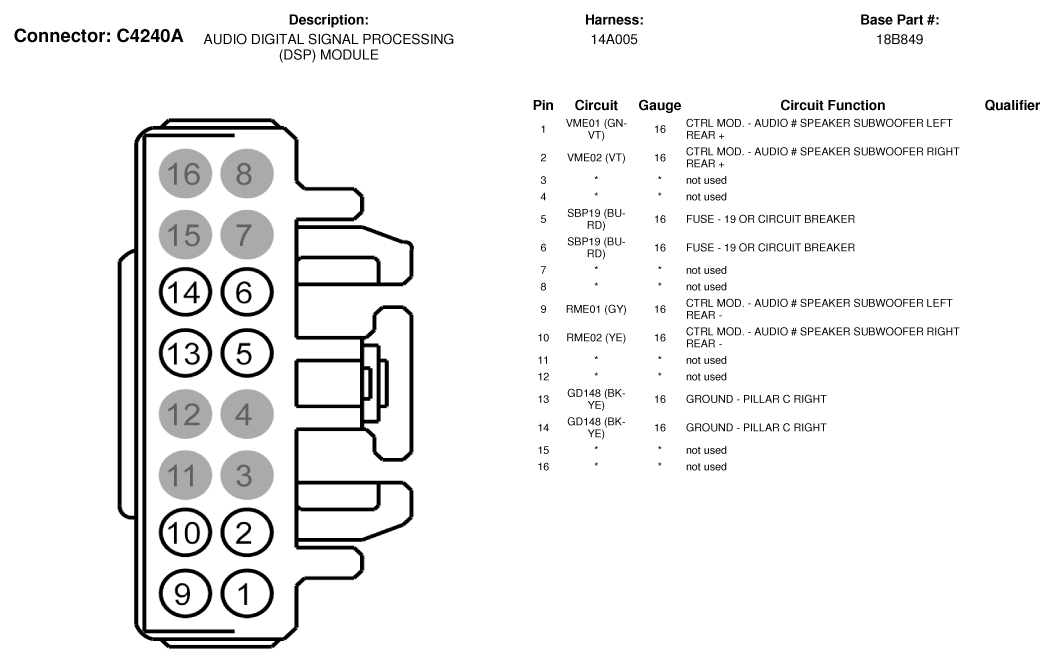 Connector: C4240A

Description:
AUDIO DIGITAL SIGNAL PROCESSING (DSP) MODULE

Harness:
14A005

Base Part #:
18B849

16 8
15 7
14 6
13 5
12 4
11 3
10 2
9 1

| Pin | Circuit | Gauge | Circuit Function | Qualifier |
|---|---|---|---|---|
| 1 | VME01 (GN-VT) | 16 | CTRL MOD. - AUDIO # SPEAKER SUBWOOFER LEFT REAR + | |
| 2 | VME02 (VT) | 16 | CTRL MOD. - AUDIO # SPEAKER SUBWOOFER RIGHT REAR + | |
| 3 | * | * | not used | |
| 4 | * | * | not used | |
| 5 | SBP19 (BU-RD) | 16 | FUSE - 19 OR CIRCUIT BREAKER | |
| 6 | SBP19 (BU-RD) | 16 | FUSE - 19 OR CIRCUIT BREAKER | |
| 7 | * | * | not used | |
| 8 | * | * | not used | |
| 9 | RME01 (GY) | 16 | CTRL MOD. - AUDIO # SPEAKER SUBWOOFER LEFT REAR - | |
| 10 | RME02 (YE) | 16 | CTRL MOD. - AUDIO # SPEAKER SUBWOOFER RIGHT REAR - | |
| 11 | * | * | not used | |
| 12 | * | * | not used | |
| 13 | GD148 (BK-YE) | 16 | GROUND - PILLAR C RIGHT | |
| 14 | GD148 (BK-YE) | 16 | GROUND - PILLAR C RIGHT | |
| 15 | * | * | not used | |
| 16 | * | * | not used | |