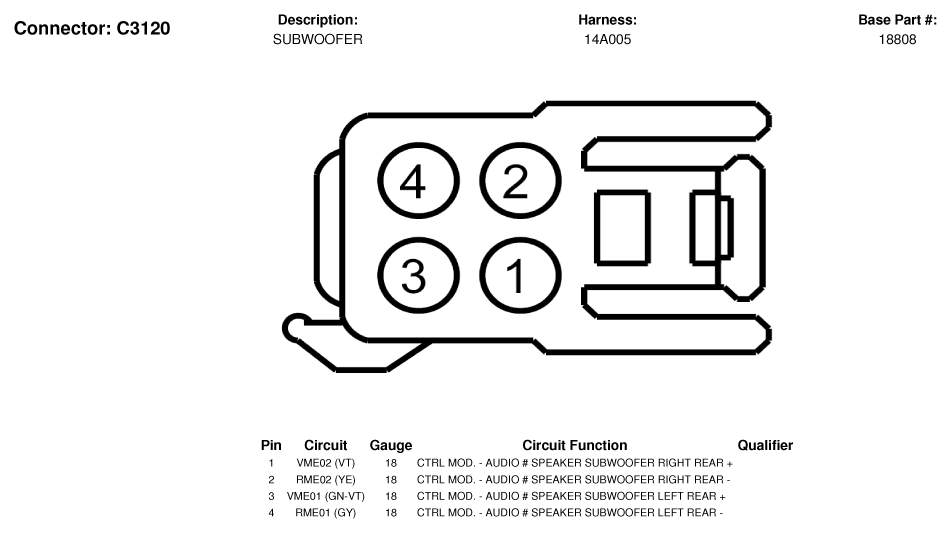 Connector: C3120

Description:
SUBWOOFER

Harness:
14A005

Base Part #:
18808

4 2
3 1

| Pin | Circuit | Gauge | Circuit Function | Qualifier |
|---|---|---|---|---|
| 1 | VME02 (VT) | 18 | CTRL MOD. - AUDIO # SPEAKER SUBWOOFER RIGHT REAR + | |
| 2 | RME02 (YE) | 18 | CTRL MOD. - AUDIO # SPEAKER SUBWOOFER RIGHT REAR - | |
| 3 | VME01 (GN-VT) | 18 | CTRL MOD. - AUDIO # SPEAKER SUBWOOFER LEFT REAR + | |
| 4 | RME01 (GY) | 18 | CTRL MOD. - AUDIO # SPEAKER SUBWOOFER LEFT REAR - | |